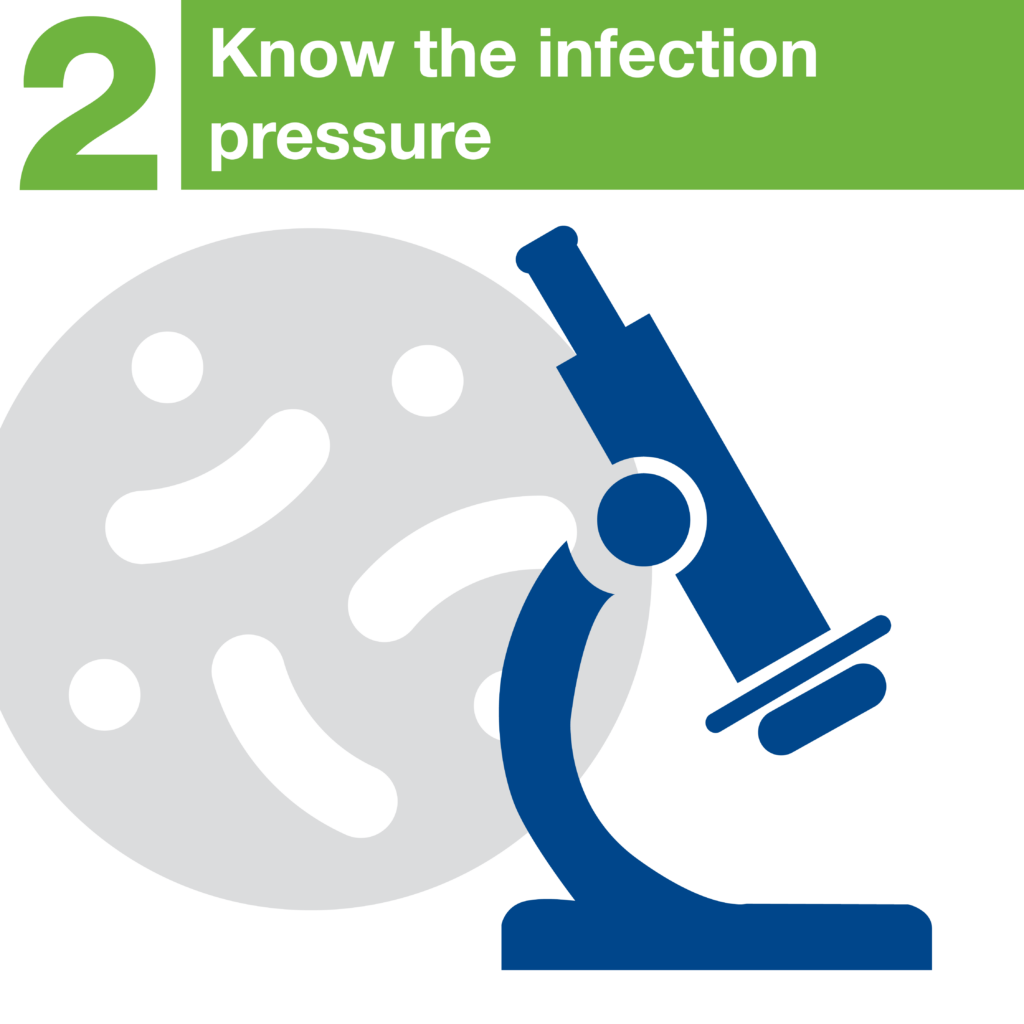 2

Know the infection pressure